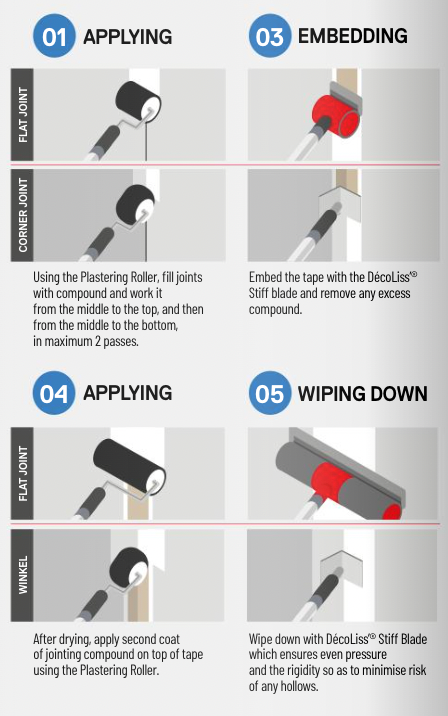 01 APPLYING

FLAT JOINT

CORNER JOINT

Using the Plastering Roller, fill joints with compound and work it from the middle to the top, and then from the middle to the bottom, in maximum 2 passes.

03 EMBEDDING

Embed the tape with the DécoLiss'® Stiff blade and remove any excess compound.

04 APPLYING

FLAT JOINT

WINKEL

After drying, apply second coat of jointing compound on top of tape using the Plastering Roller.

05 WIPING DOWN

Wipe down with DécoLiss'® Stiff Blade which ensures even pressure and the rigidity so as to minimise risk of any hollows.